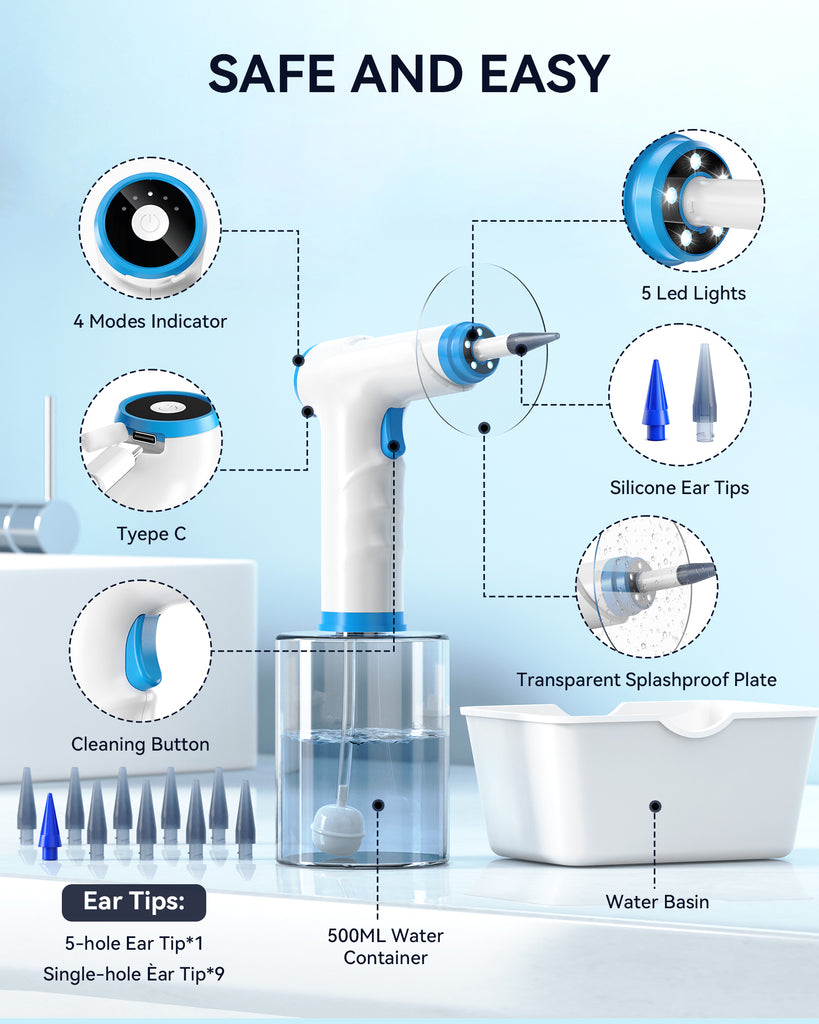 SAFE AND EASY

4 Modes Indicator

Tyepe C

Cleaning Button

5 Led Lights

Silicone Ear Tips

Transparent Splashproof Plate

Water Basin

500ML Water Container

Ear Tips:

5-hole Ear Tip*1

Single-hole Èar Tip*9